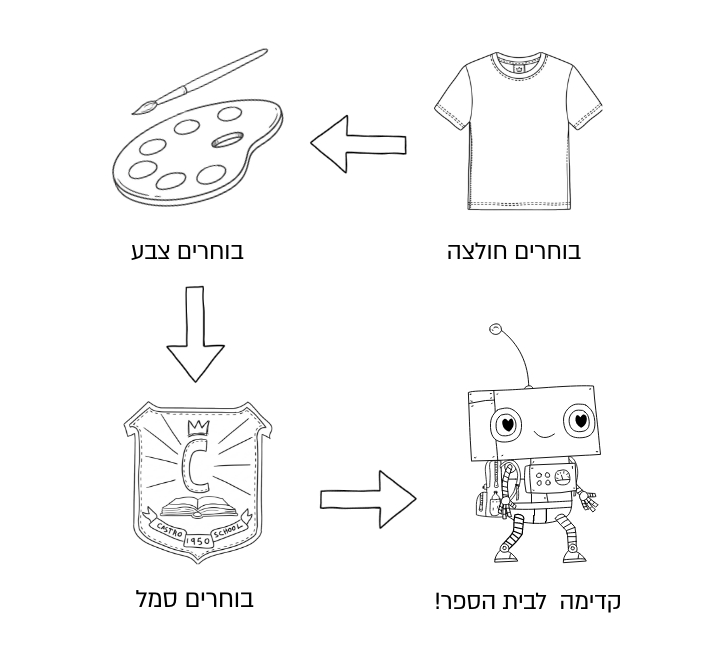 בוחרים חולצה

בוחרים צבע

C

CASTRO 1950 SCHOOL

בוחרים סמל

קדימה לבית הספר!